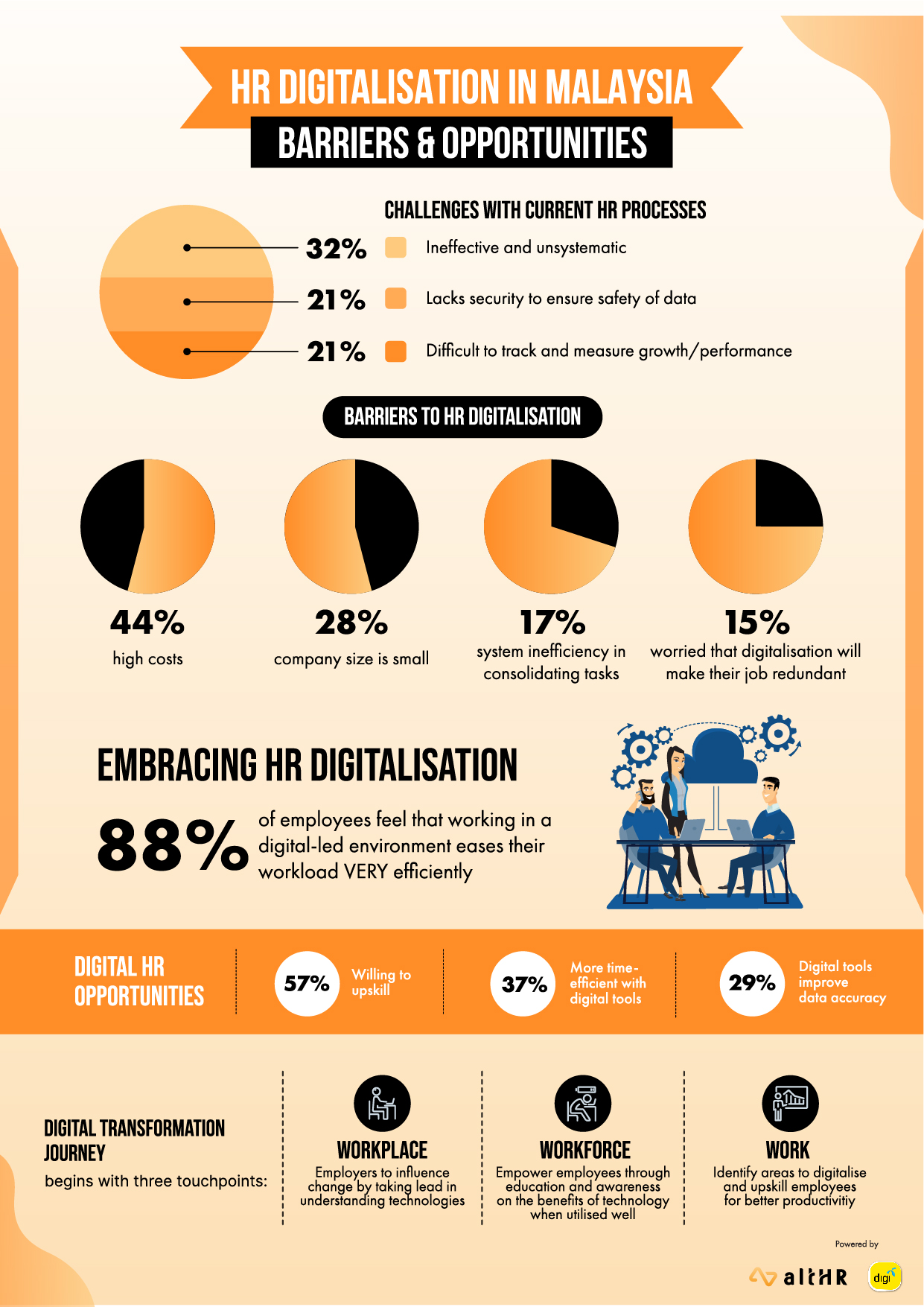 HR DIGITALISATION IN MALAYSIA
BARRIERS & OPPORTUNITIES

CHALLENGES WITH CURRENT HR PROCESSES

32% Ineffective and unsystematic

21% Lacks security to ensure safety of data

21% Difficult to track and measure growth/performance

BARRIERS TO HR DIGITALISATION

44%
high costs

28%
company size is small

17%
system inefficiency in consolidating tasks

15%
worried that digitalisation will make their job redundant

EMBRACING HR DIGITALISATION

88% of employees feel that working in a digital-led environment eases their workload VERY efficiently

DIGITAL HR OPPORTUNITIES

57% Willing to upskill

37% More time-efficient with digital tools

29% Digital tools improve data accuracy

DIGITAL TRANSFORMATION JOURNEY
begins with three touchpoints:

WORKPLACE
Employers to influence change by taking lead in understanding technologies

WORKFORCE
Empower employees through education and awareness on the benefits of technology when utilised well

WORK
Identify areas to digitalise and upskill employees for better productivitiy

Powered by
altHR digi