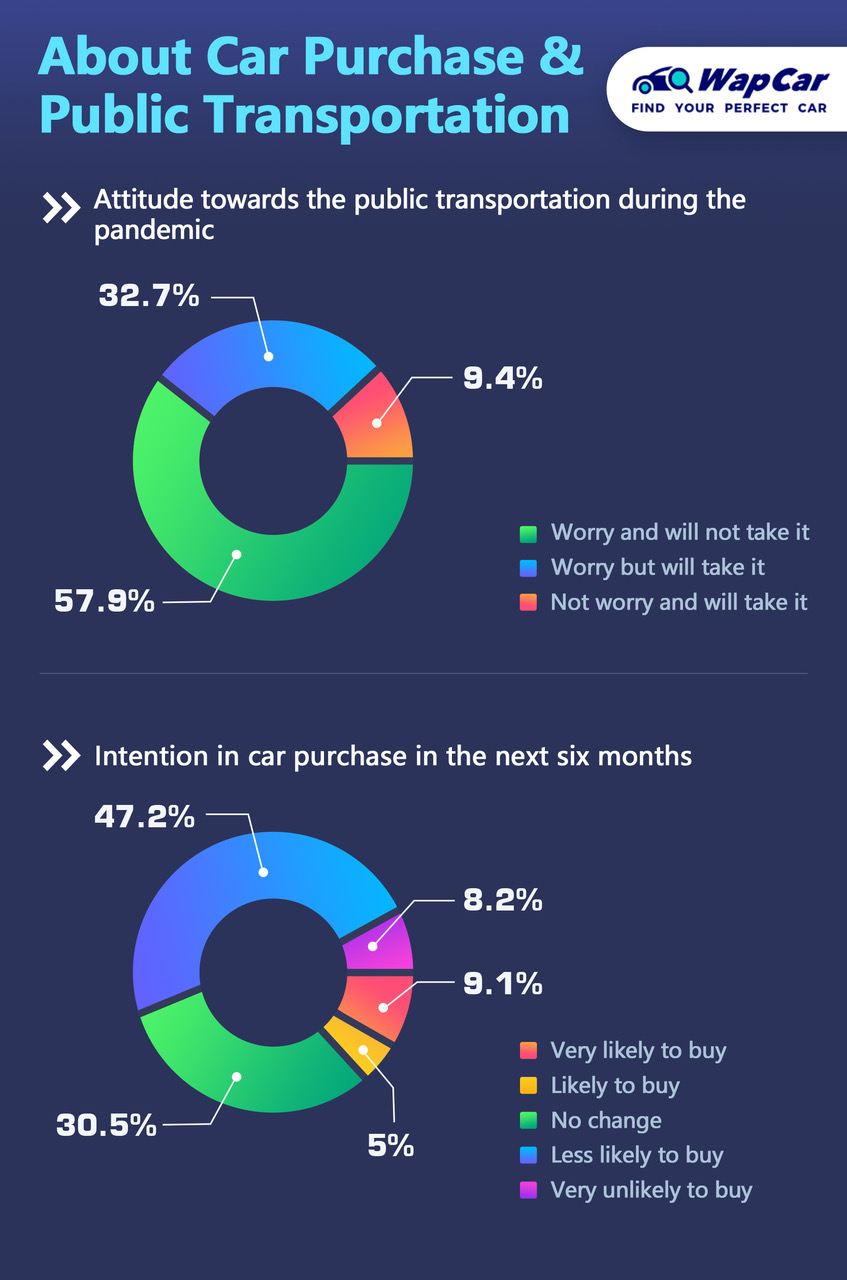 About Car Purchase & Public Transportation

WapCar
FIND YOUR PERFECT CAR

Attitude towards the public transportation during the pandemic

32.7%
9.4%
57.9%

Worry and will not take it
Worry but will take it
Not worry and will take it

Intention in car purchase in the next six months

47.2%
8.2%
9.1%
30.5%
5%

Very likely to buy
Likely to buy
No change
Less likely to buy
Very unlikely to buy